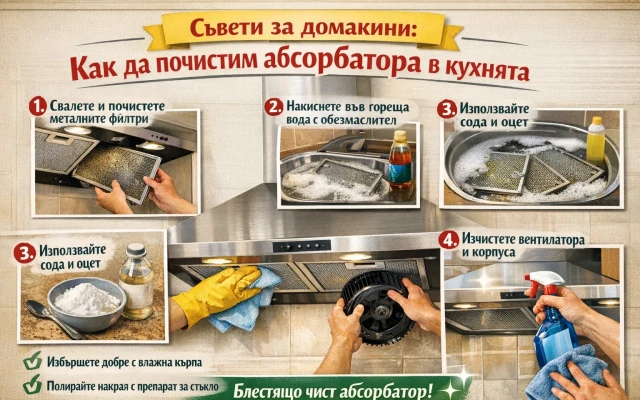 Съвети за домакини:
Как да почистим абсорбатора в кухнята

1. Свалете и почистете металните филтри

2. Накиснете във гореща вода с обезмаслител

3. Използвайте сода и оцет

3. Използвайте сода и оцет

4. Изчистете вентилатора и корпуса

Избършете добре с влажна кърпа

Полирайте накрая с препарат за стъкло

Блестящо чист абсорбатор!